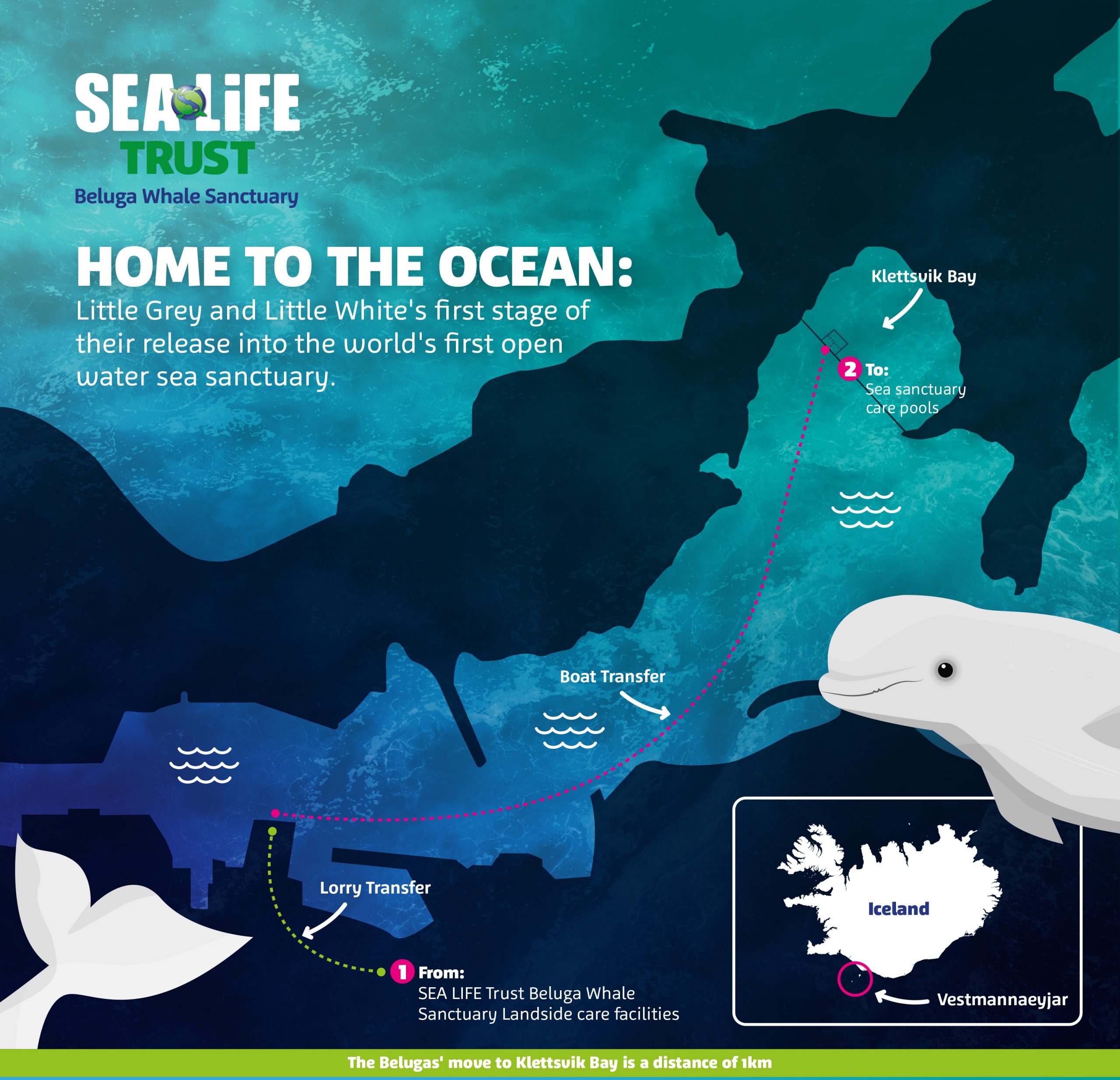 SEA LiFE TRUST
Beluga Whale Sanctuary

HOME TO THE OCEAN:
Little Grey and Little White's first stage of their release into the world's first open water sea sanctuary.

Klettsvik Bay

2 To:
Sea sanctuary care pools

Boat Transfer

Lorry Transfer

1 From:
SEA LIFE Trust Beluga Whale Sanctuary Landside care facilities

Iceland

Vestmannaeyjar

The Belugas' move to Klettsvik Bay is a distance of 1km